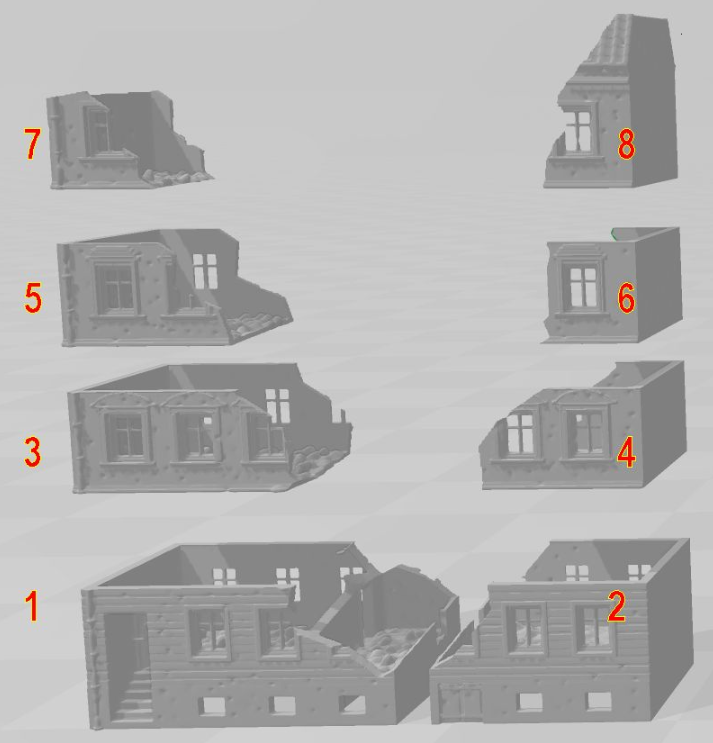 7
8
5
6
3
4
1
2